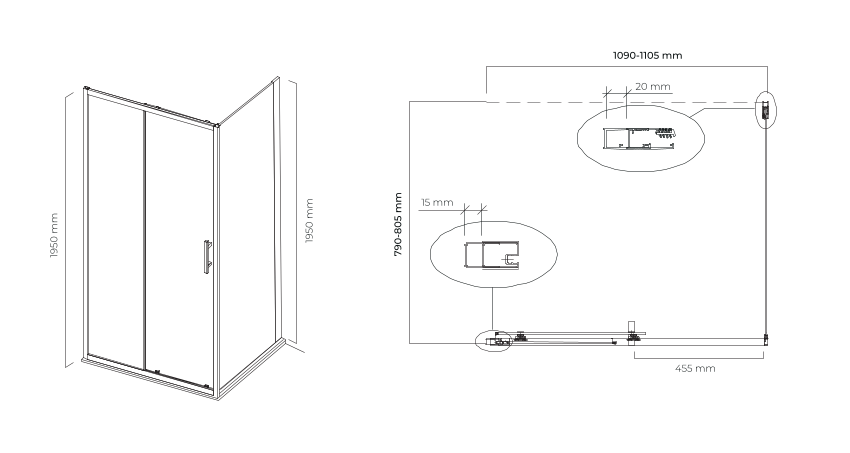 1950 mm

1950 mm

1090-1105 mm

20 mm

790-805 mm

15 mm

455 mm